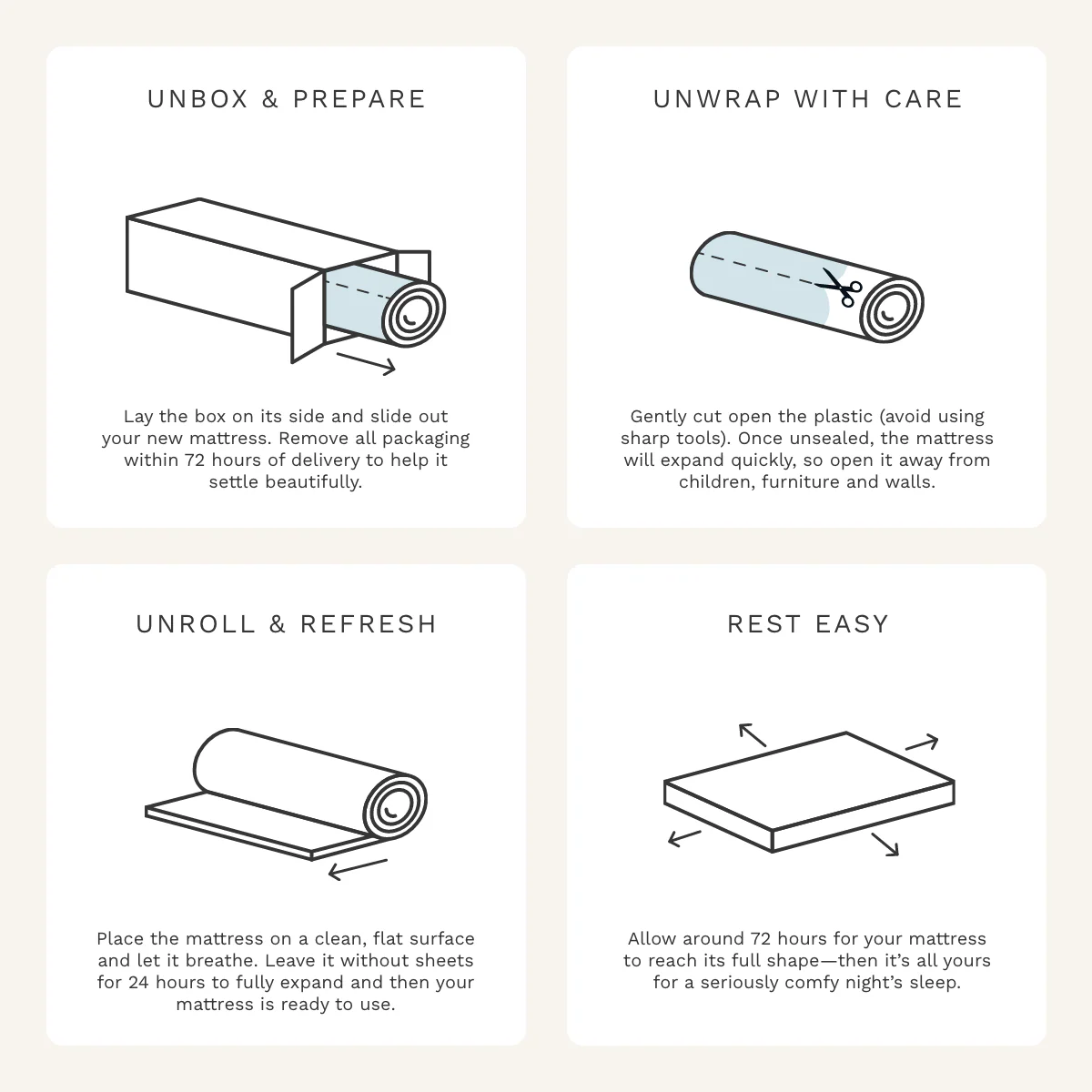 UNBOX & PREPARE

Lay the box on its side and slide out your new mattress. Remove all packaging within 72 hours of delivery to help it settle beautifully.

UNWRAP WITH CARE

Gently cut open the plastic (avoid using sharp tools). Once unsealed, the mattress will expand quickly, so open it away from children, furniture and walls.

UNROLL & REFRESH

Place the mattress on a clean, flat surface and let it breathe. Leave it without sheets for 24 hours to fully expand and then your mattress is ready to use.

REST EASY

Allow around 72 hours for your mattress to reach its full shape—then it's all yours for a seriously comfy night's sleep.